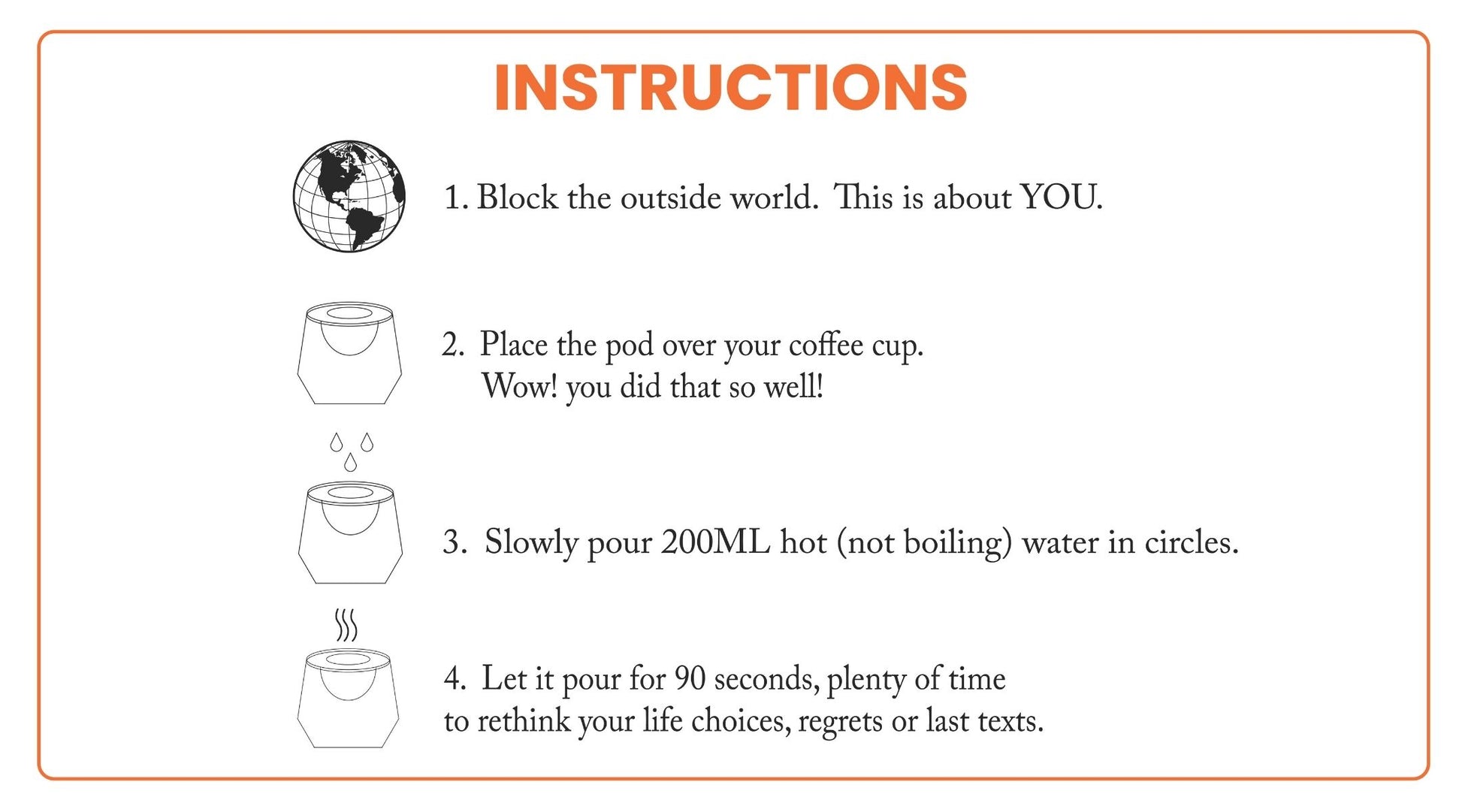 INSTRUCTIONS

1. Block the outside world. This is about YOU.

2. Place the pod over your coffee cup. Wow! you did that so well!

3. Slowly pour 200ML hot (not boiling) water in circles.

4. Let it pour for 90 seconds, plenty of time to rethink your life choices, regrets or last texts.